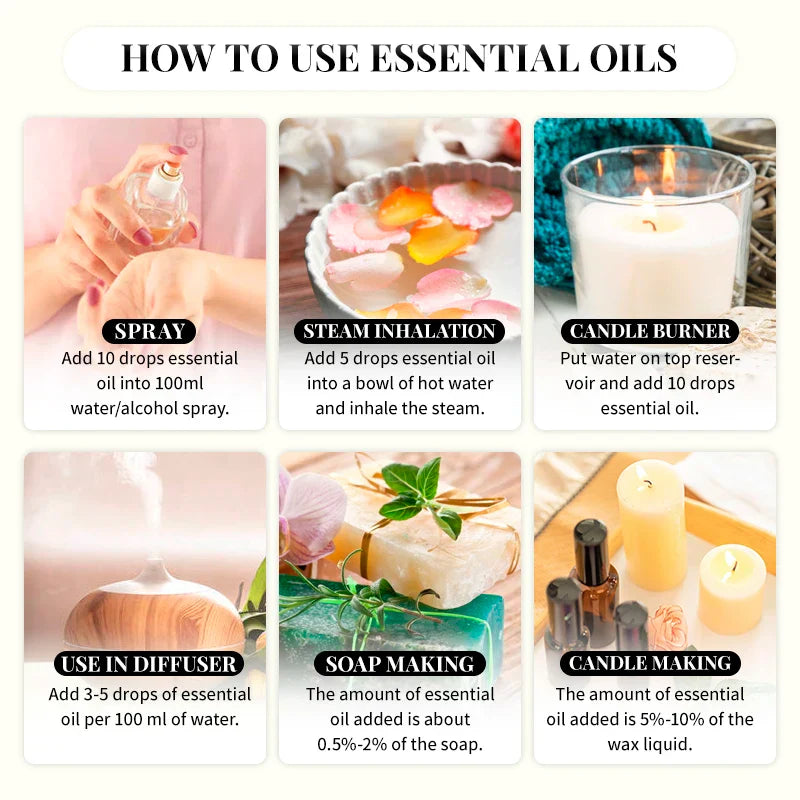 HOW TO USE ESSENTIAL OILS

SPRAY
Add 10 drops essential oil into 100ml water/alcohol spray.

STEAM INHALATION
Add 5 drops essential oil into a bowl of hot water and inhale the steam.

CANDLE BURNER
Put water on top reservoir and add 10 drops essential oil.

USE IN DIFFUSER
Add 3-5 drops of essential oil per 100 ml of water.

SOAP MAKING
The amount of essential oil added is about 0.5%-2% of the soap.

CANDLE MAKING
The amount of essential oil added is 5%-10% of the wax liquid.