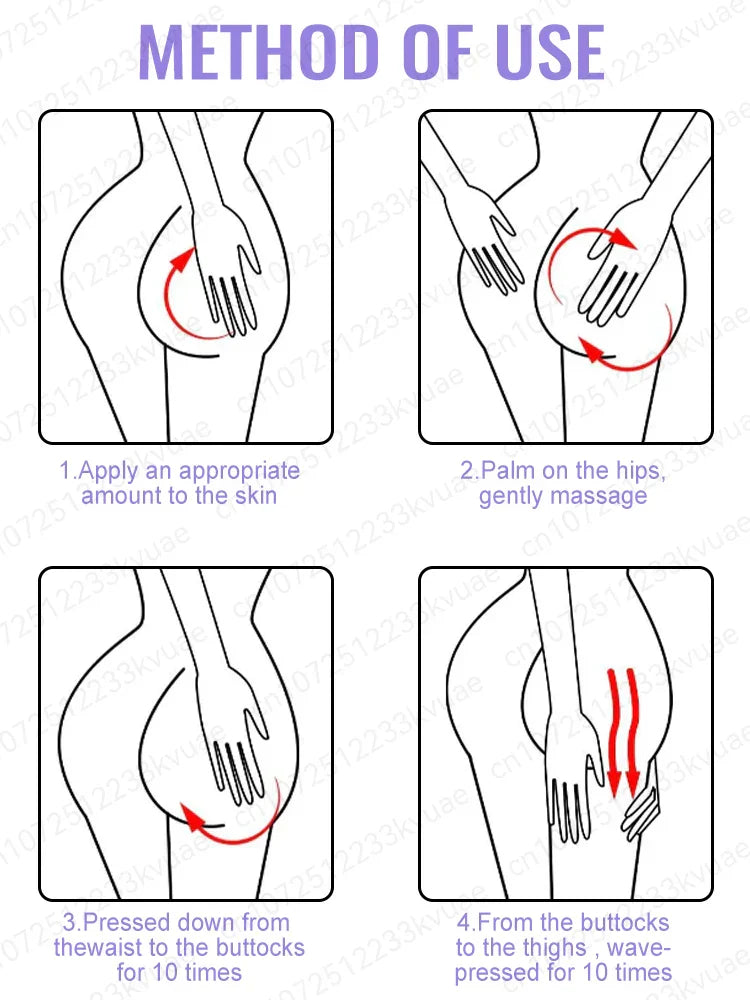 METHOD OF USE

1.Apply an appropriate amount to the skin

2.Palm on the hips, gently massage

3.Pressed down from thewaist to the buttocks for 10 times

4.From the buttocks to the thighs , wave-pressed for 10 times

cn1072512233kvuae