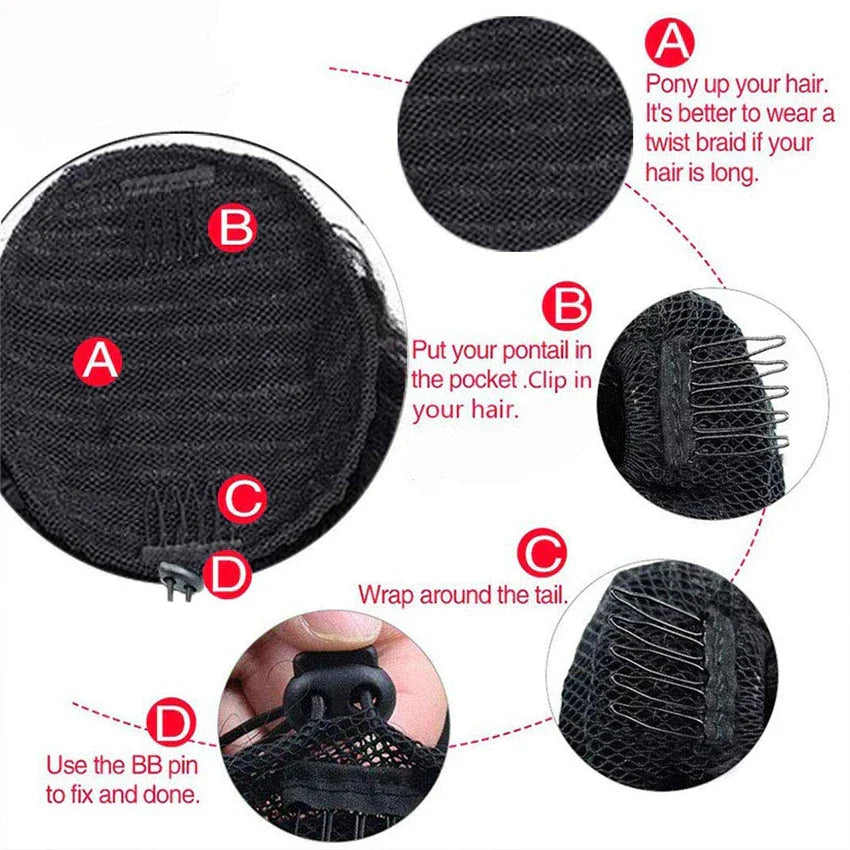 B

A

C

D

A
Pony up your hair. It's better to wear a twist braid if your hair is long.

B
Put your pontail in the pocket .Clip in your hair.

C
Wrap around the tail.

D
Use the BB pin to fix and done.