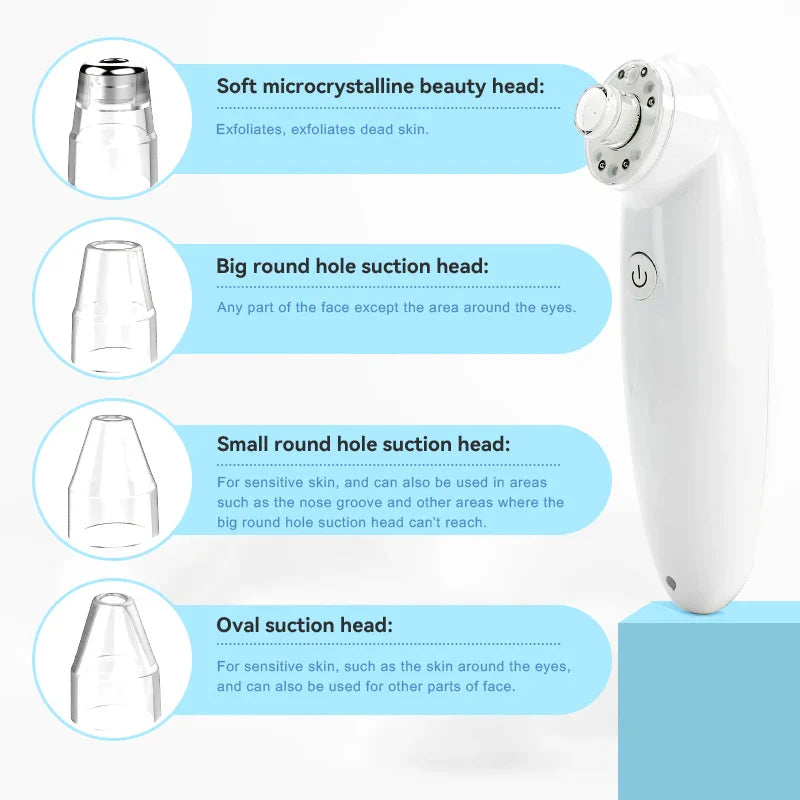 Soft microcrystalline beauty head:

Exfoliates, exfoliates dead skin.

Big round hole suction head:

Any part of the face except the area around the eyes.

Small round hole suction head:

For sensitive skin, and can also be used in areas such as the nose groove and other areas where the big round hole suction head can't reach.

Oval suction head:

For sensitive skin, such as the skin around the eyes, and can also be used for other parts of face.