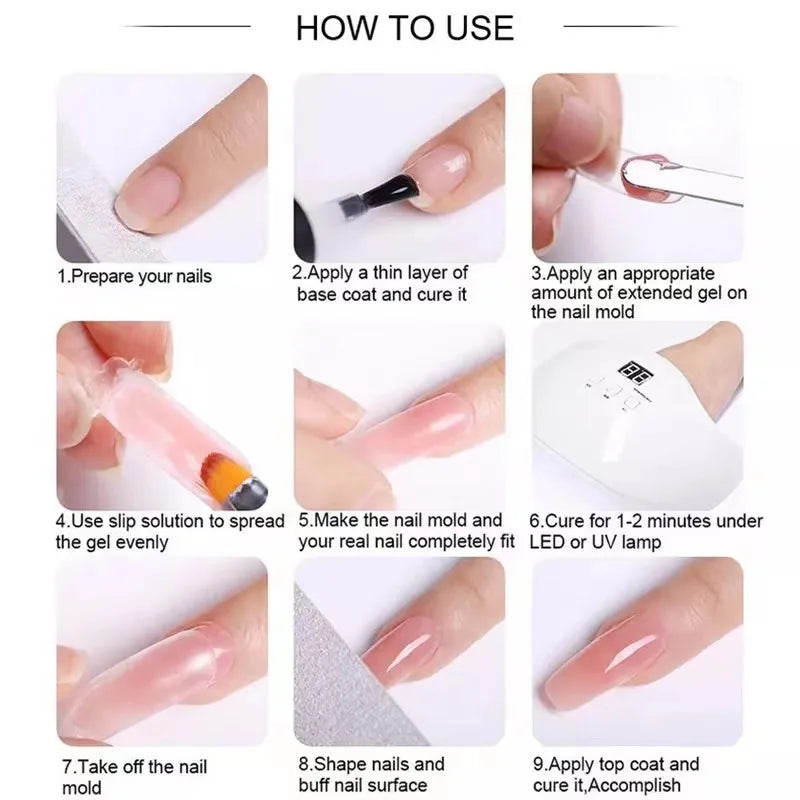 HOW TO USE

1.Prepare your nails

2.Apply a thin layer of base coat and cure it

3.Apply an appropriate amount of extended gel on the nail mold

4.Use slip solution to spread the gel evenly

5.Make the nail mold and your real nail completely fit

6.Cure for 1-2 minutes under LED or UV lamp

7.Take off the nail mold

8.Shape nails and buff nail surface

9.Apply top coat and cure it,Accomplish