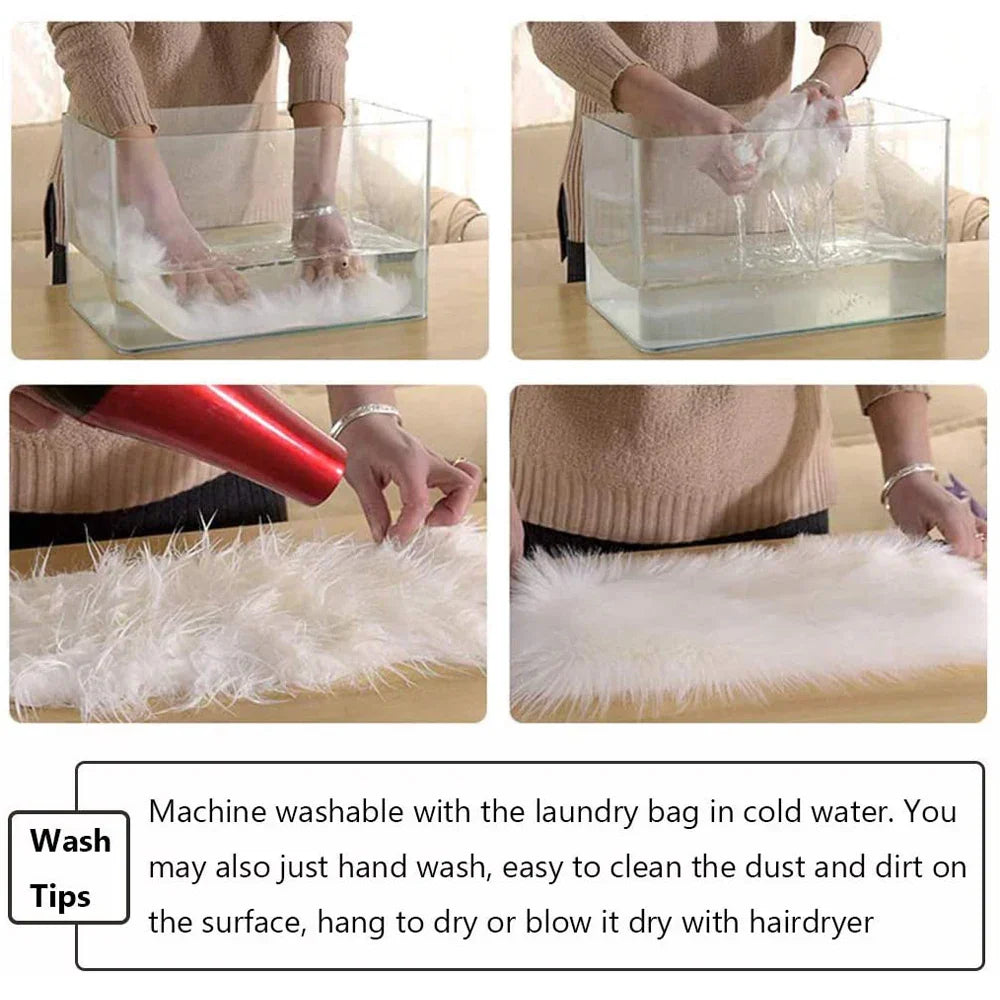 Wash Tips

Machine washable with the laundry bag in cold water. You may also just hand wash, easy to clean the dust and dirt on the surface, hang to dry or blow it dry with hairdryer