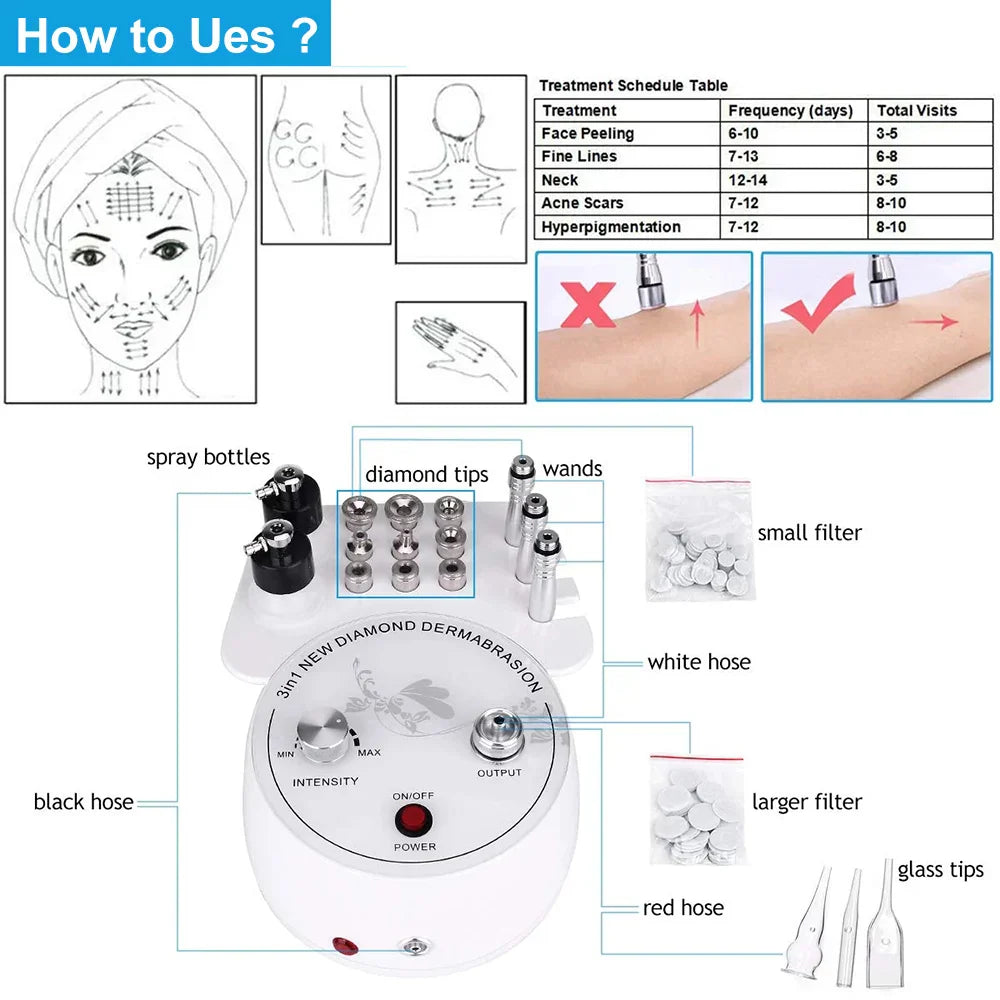 How to Ues ?

Treatment Schedule Table

| Treatment | Frequency (days) | Total Visits |
|---|---|---|
| Face Peeling | 6-10 | 3-5 |
| Fine Lines | 7-13 | 6-8 |
| Neck | 12-14 | 3-5 |
| Acne Scars | 7-12 | 8-10 |
| Hyperpigmentation | 7-12 | 8-10 |

spray bottles

diamond tips

wands

small filter

white hose

3in1 NEW DIAMOND DERMABRASION

MIN

MAX

INTENSITY

OUTPUT

ON/OFF

POWER

black hose

larger filter

glass tips

red hose