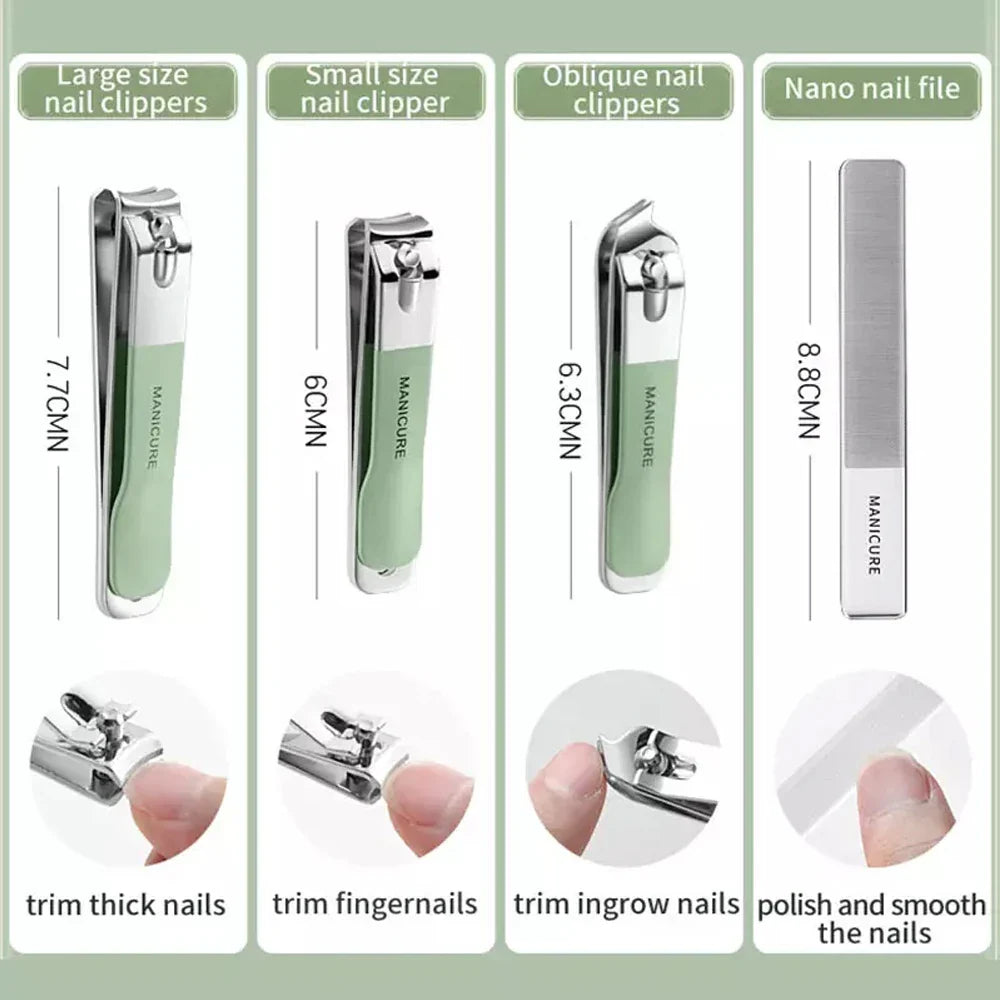 Large size nail clippers

7.7CMN

MANICURE

trim thick nails

Small size nail clipper

6CMN

MANICURE

trim fingernails

Oblique nail clippers

6.3CMN

MANICURE

trim ingrow nails

Nano nail file

8.8CMN

MANICURE

polish and smooth the nails