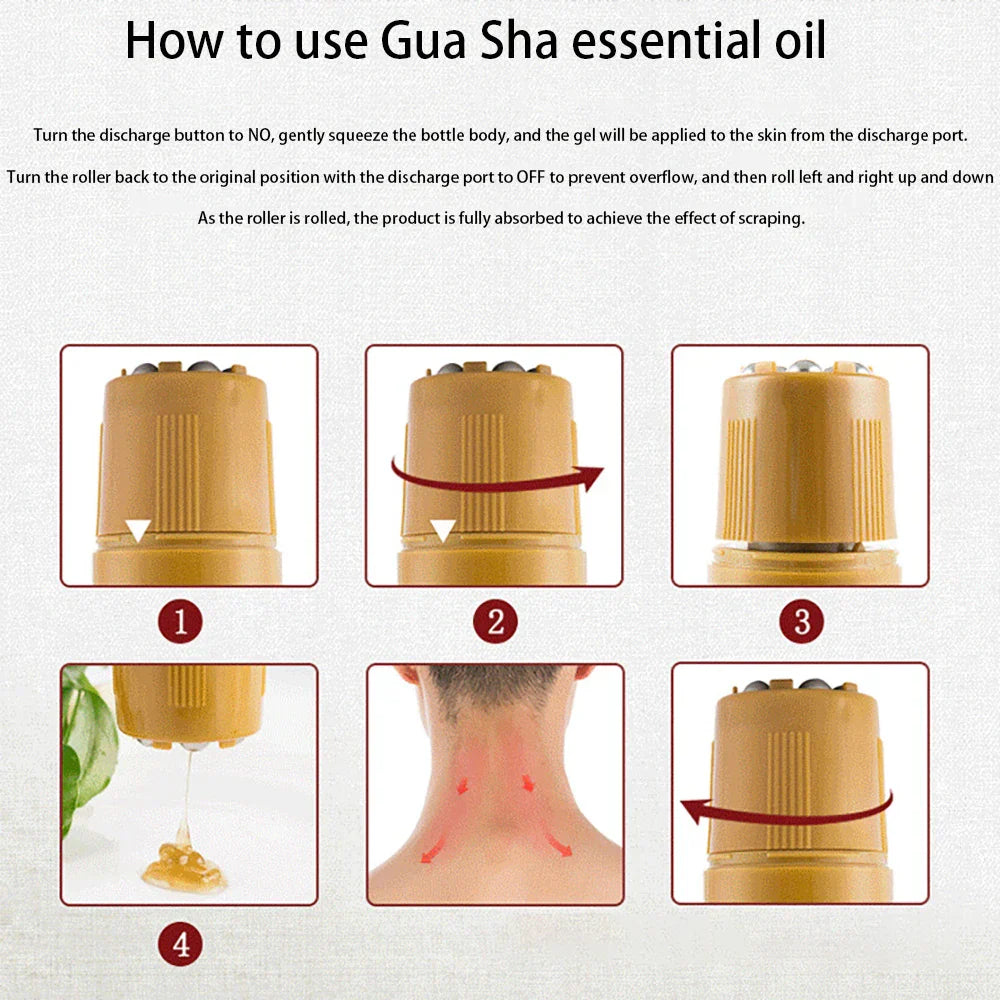 How to use Gua Sha essential oil

Turn the discharge button to NO, gently squeeze the bottle body, and the gel will be applied to the skin from the discharge port.

Turn the roller back to the original position with the discharge port to OFF to prevent overflow, and then roll left and right up and down

As the roller is rolled, the product is fully absorbed to achieve the effect of scraping.

1

2

3

4