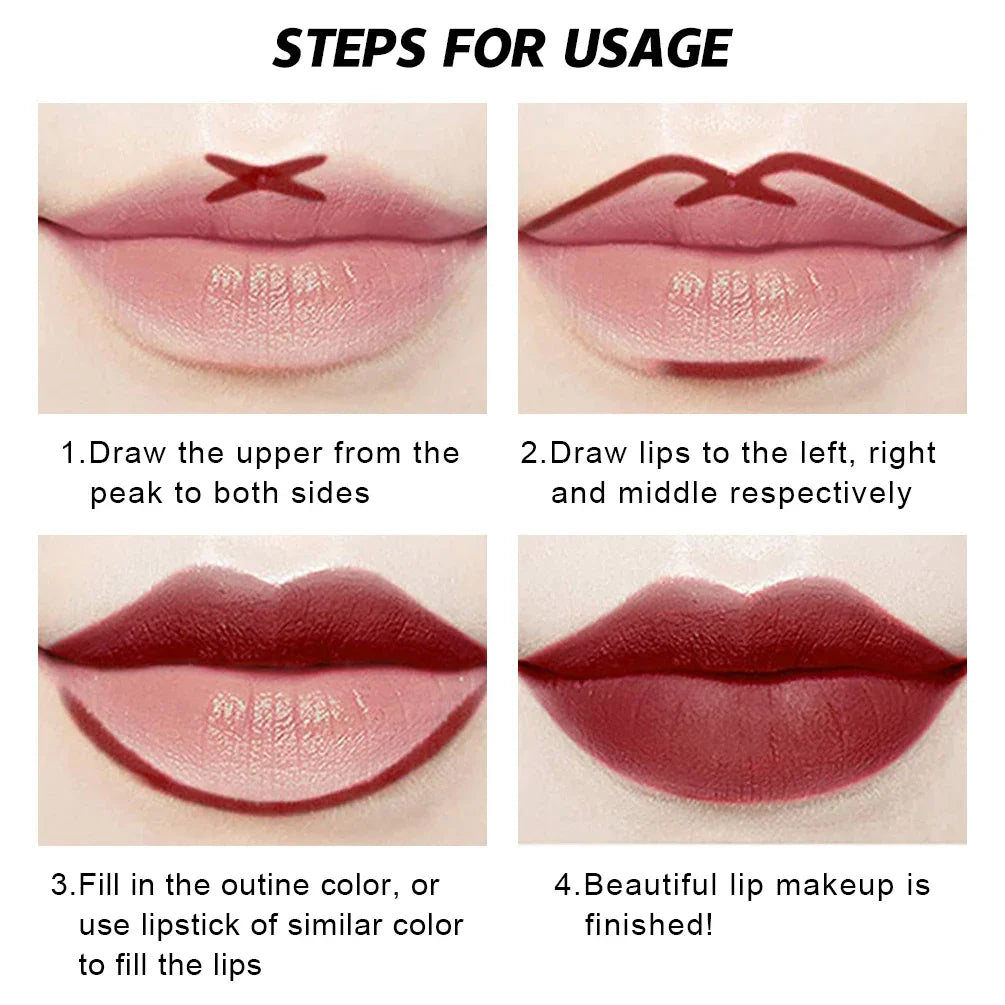 STEPS FOR USAGE

1.Draw the upper from the peak to both sides

2.Draw lips to the left, right and middle respectively

3.Fill in the outine color, or use lipstick of similar color to fill the lips

4.Beautiful lip makeup is finished!