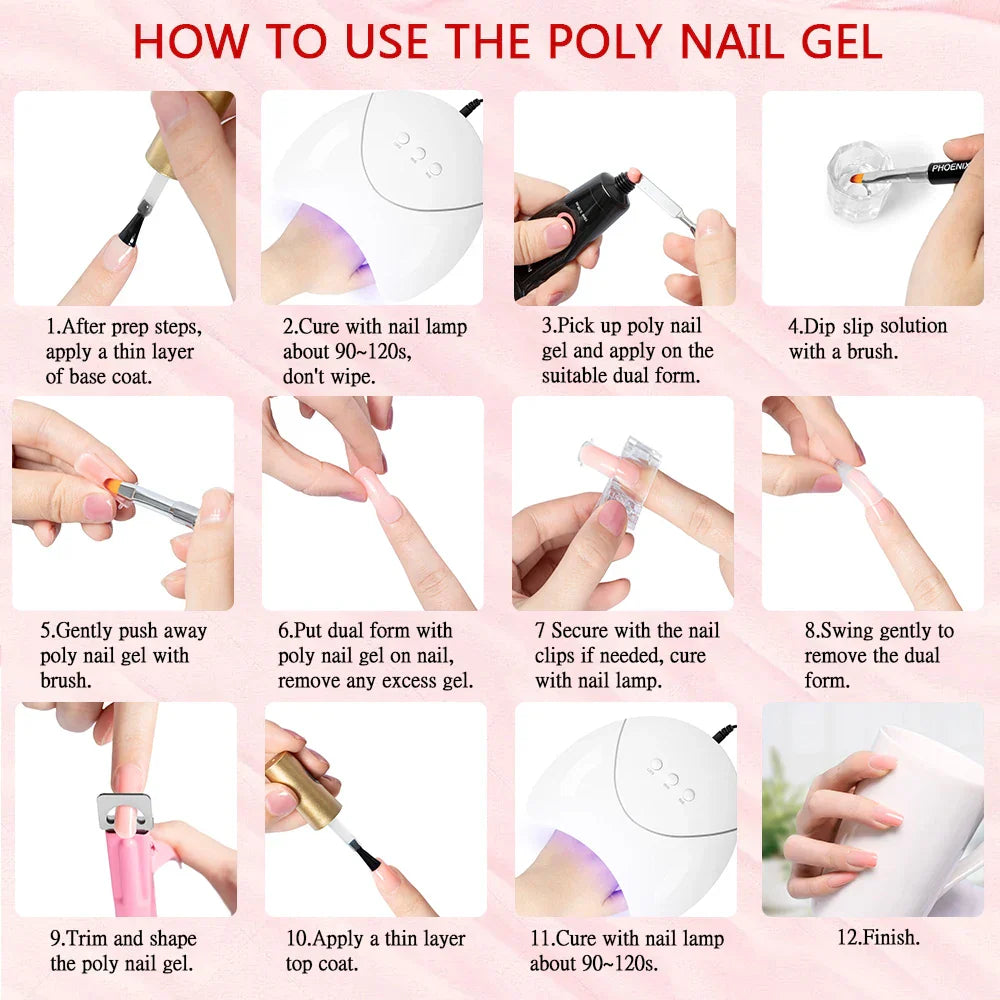 HOW TO USE THE POLY NAIL GEL

1.After prep steps, apply a thin layer of base coat.

2.Cure with nail lamp about 90~120s, don't wipe.

3.Pick up poly nail gel and apply on the suitable dual form.

PHOENIX

4.Dip slip solution with a brush.

5.Gently push away poly nail gel with brush.

6.Put dual form with poly nail gel on nail, remove any excess gel.

7 Secure with the nail clips if needed, cure with nail lamp.

8.Swing gently to remove the dual form.

9.Trim and shape the poly nail gel.

10.Apply a thin layer top coat.

11.Cure with nail lamp about 90~120s.

12.Finish.