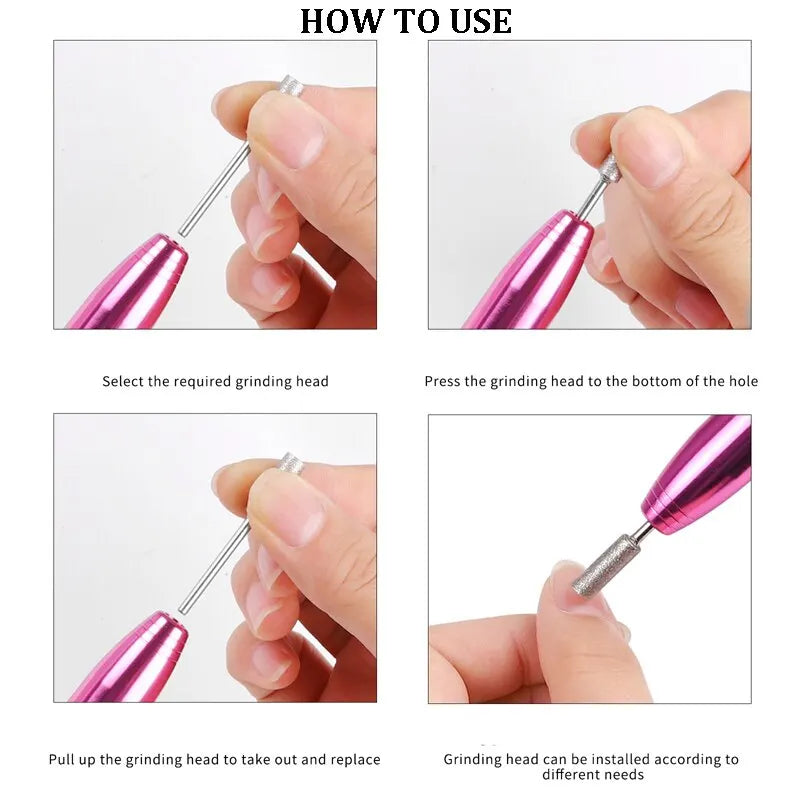 HOW TO USE

Select the required grinding head

Press the grinding head to the bottom of the hole

Pull up the grinding head to take out and replace

Grinding head can be installed according to different needs