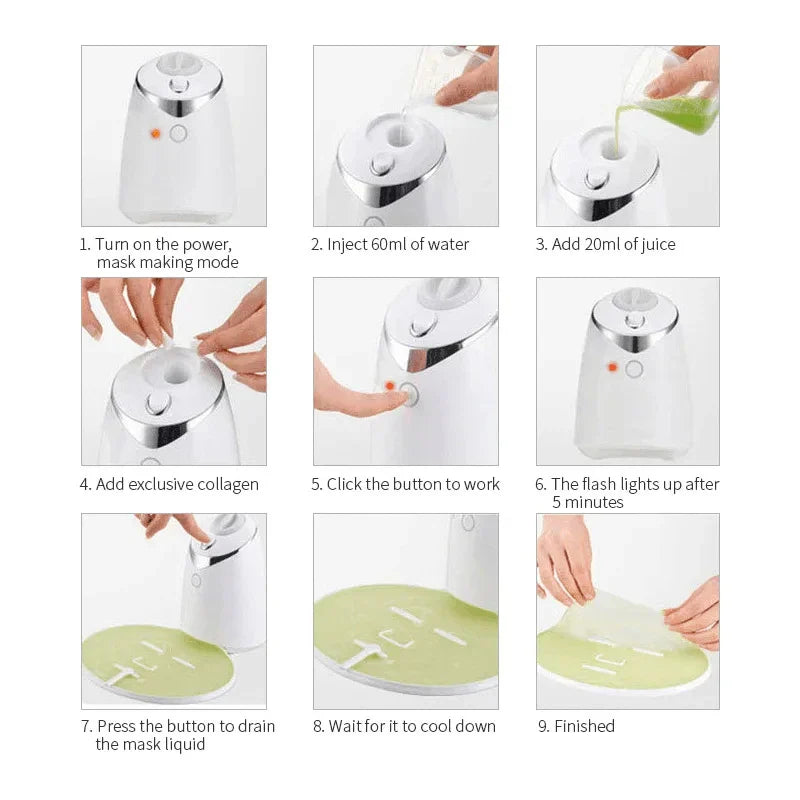 1. Turn on the power, mask making mode

2. Inject 60ml of water

3. Add 20ml of juice

4. Add exclusive collagen

5. Click the button to work

6. The flash lights up after 5 minutes

7. Press the button to drain the mask liquid

8. Wait for it to cool down

9. Finished