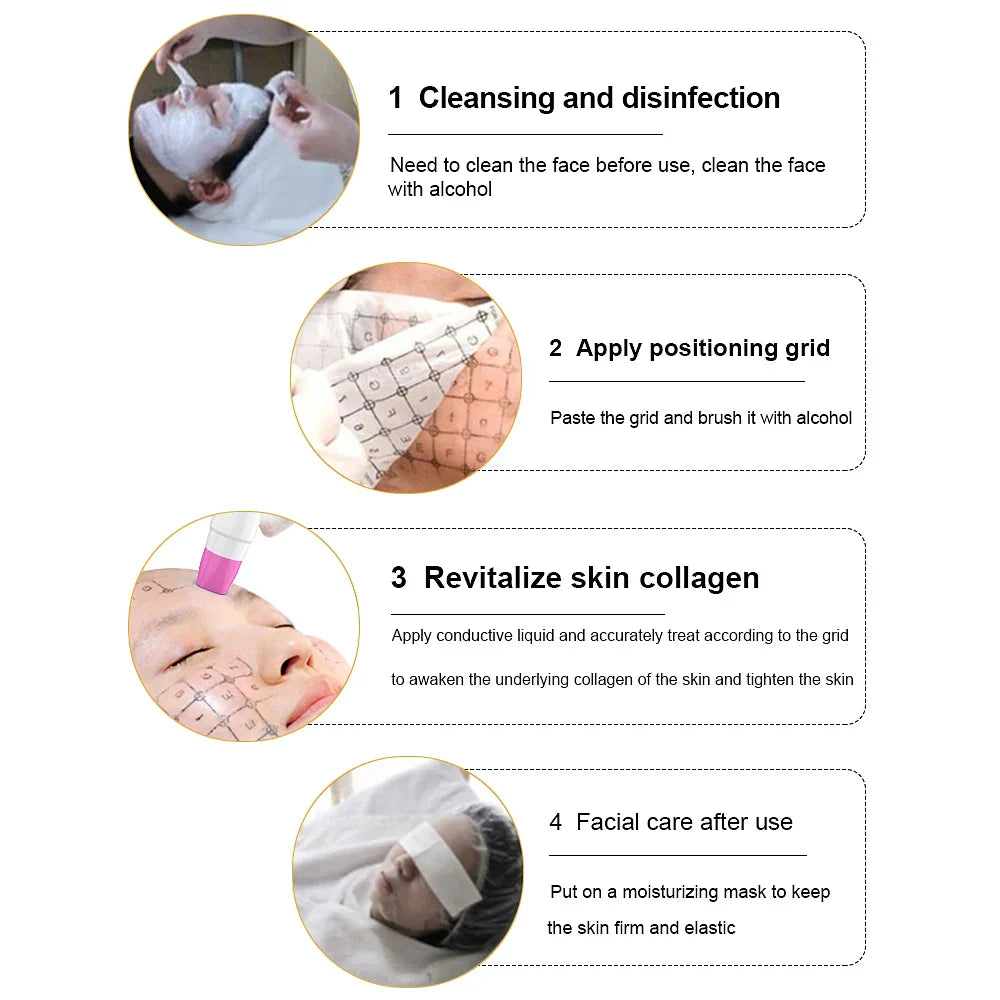 1 Cleansing and disinfection

Need to clean the face before use, clean the face with alcohol

2 Apply positioning grid

Paste the grid and brush it with alcohol

3 Revitalize skin collagen

Apply conductive liquid and accurately treat according to the grid

to awaken the underlying collagen of the skin and tighten the skin

4 Facial care after use

Put on a moisturizing mask to keep

the skin firm and elastic