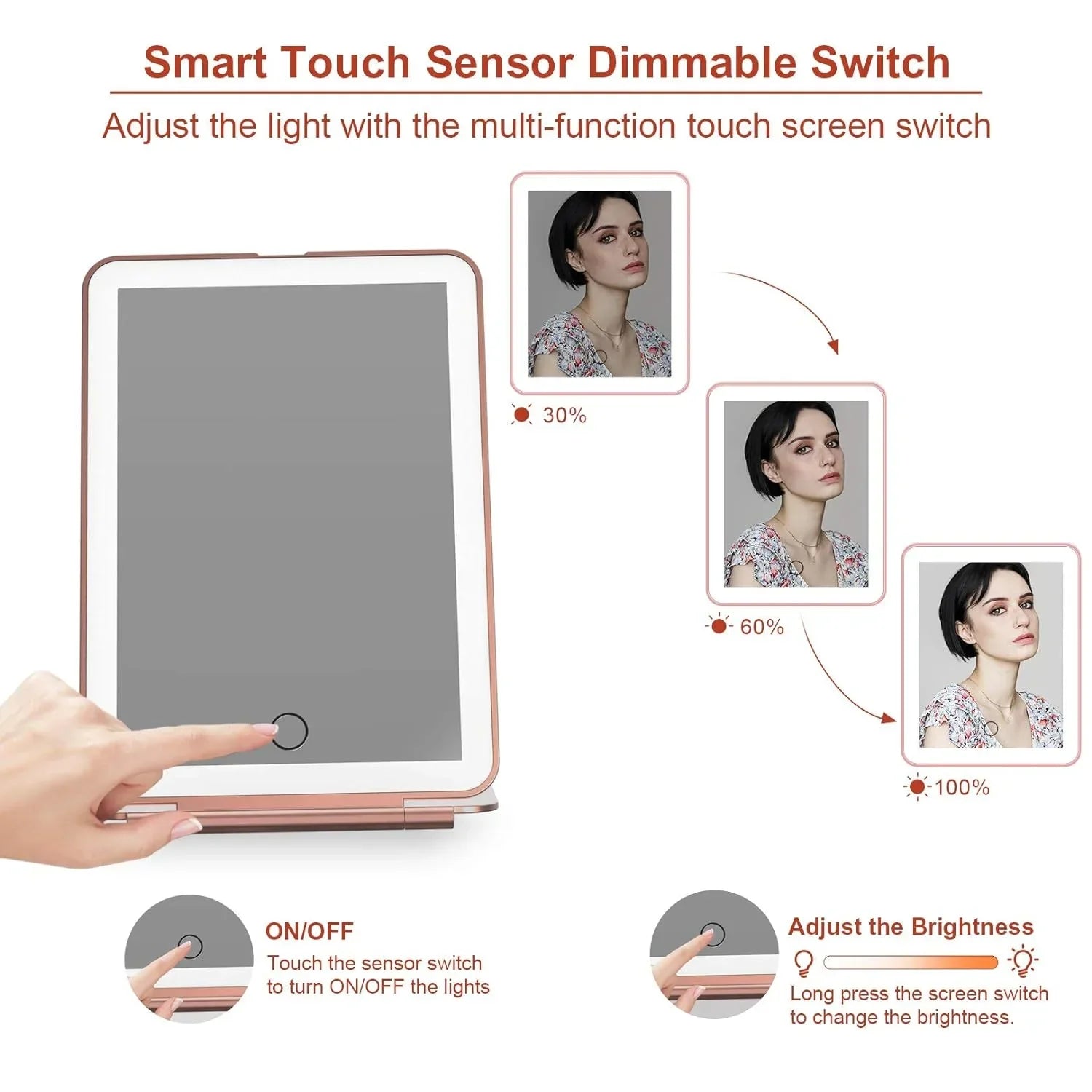 Smart Touch Sensor Dimmable Switch

Adjust the light with the multi-function touch screen switch

30%

60%

100%

ON/OFF

Touch the sensor switch to turn ON/OFF the lights

Adjust the Brightness

Long press the screen switch to change the brightness.