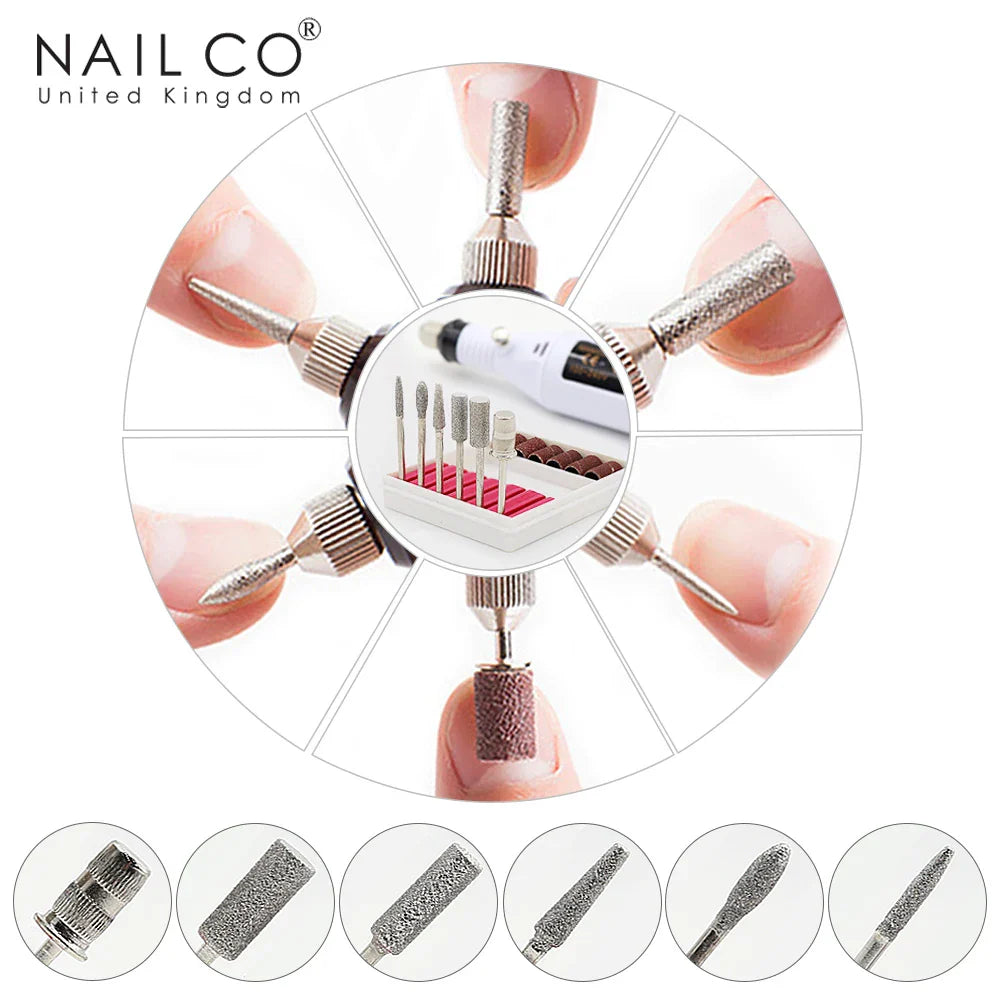 NAILCO®
United Kingdom